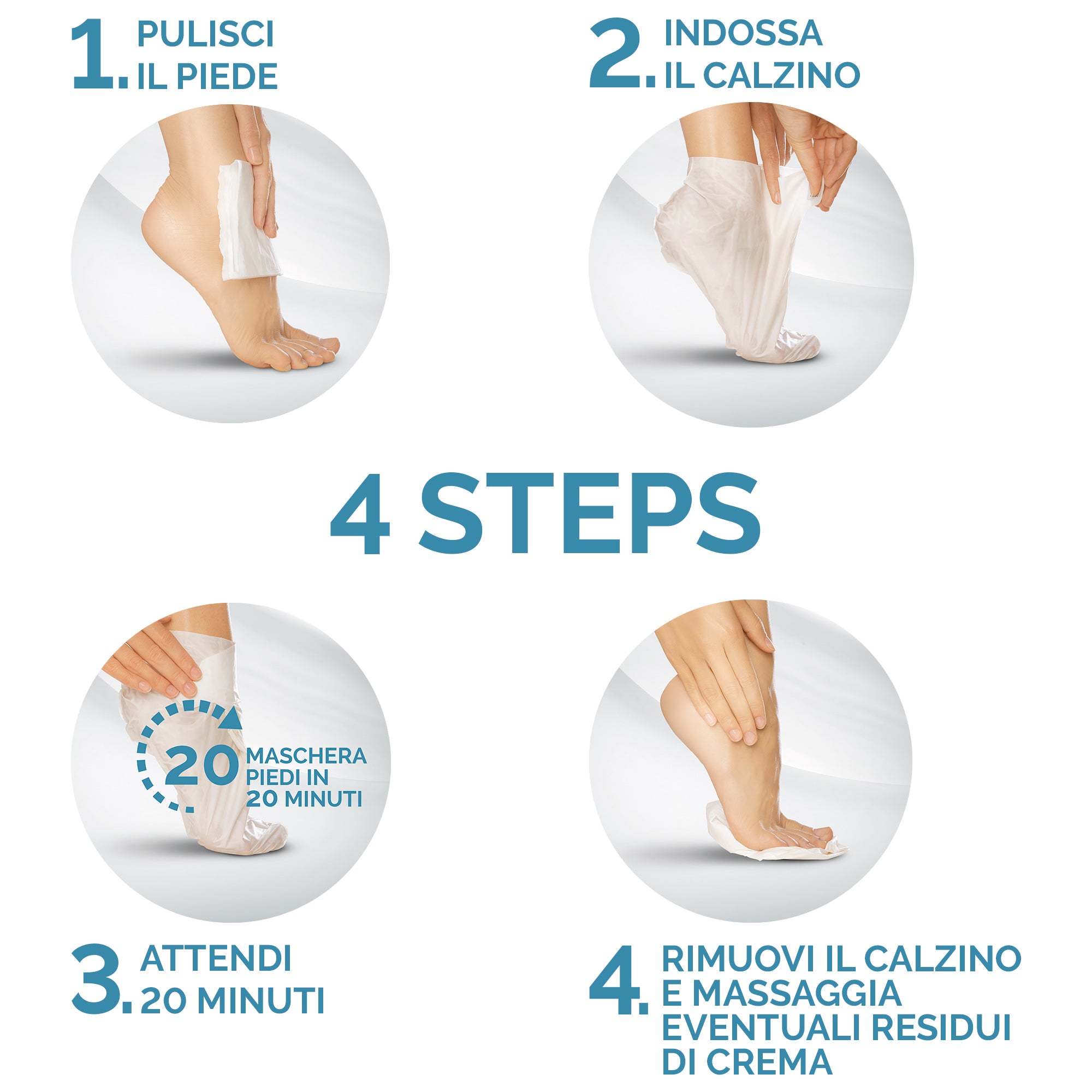 1. PULISCI IL PIEDE

2. INDOSSA IL CALZINO

4 STEPS

20 MASCHERA PIEDI IN 20 MINUTI

3. ATTENDI 20 MINUTI

4. RIMUOVI IL CALZINO E MASSAGGIA EVENTUALI RESIDUI DI CREMA