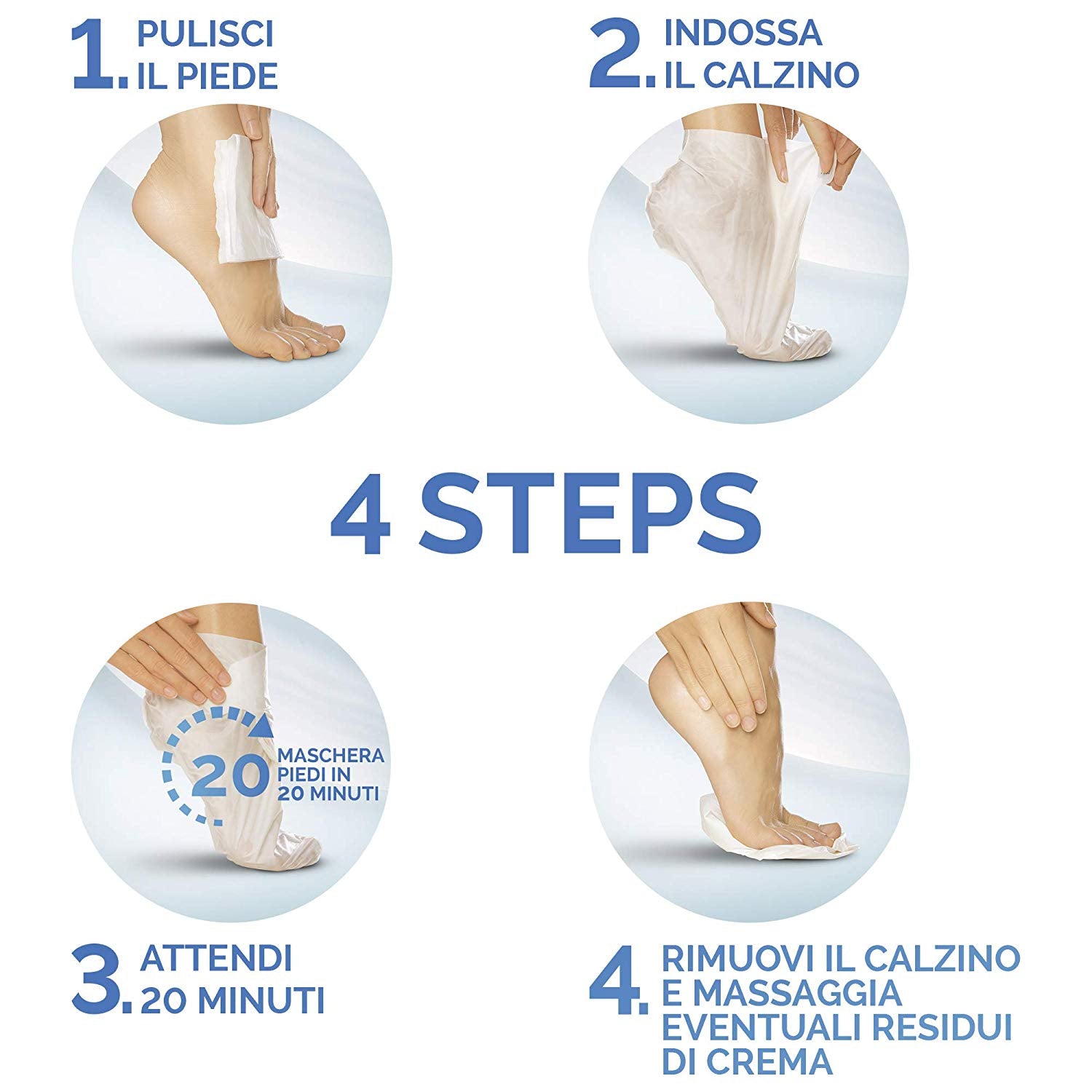 1. PULISCI IL PIEDE

2. INDOSSA IL CALZINO

4 STEPS

20 MASCHERA PIEDI IN 20 MINUTI

3. ATTENDI 20 MINUTI

4. RIMUOVI IL CALZINO E MASSAGGIA EVENTUALI RESIDUI DI CREMA